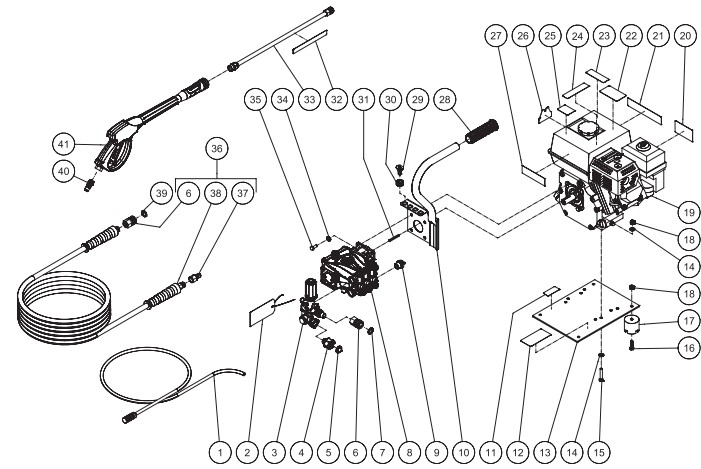 27 26 25 24 23 22 21 20
35 34 33 32 31 30 29 28
41
40
36
39 6 38 37
19
18
14
18
17
16
1 2 3 4 5 6 7 8 9 10 11 12 13 14 15